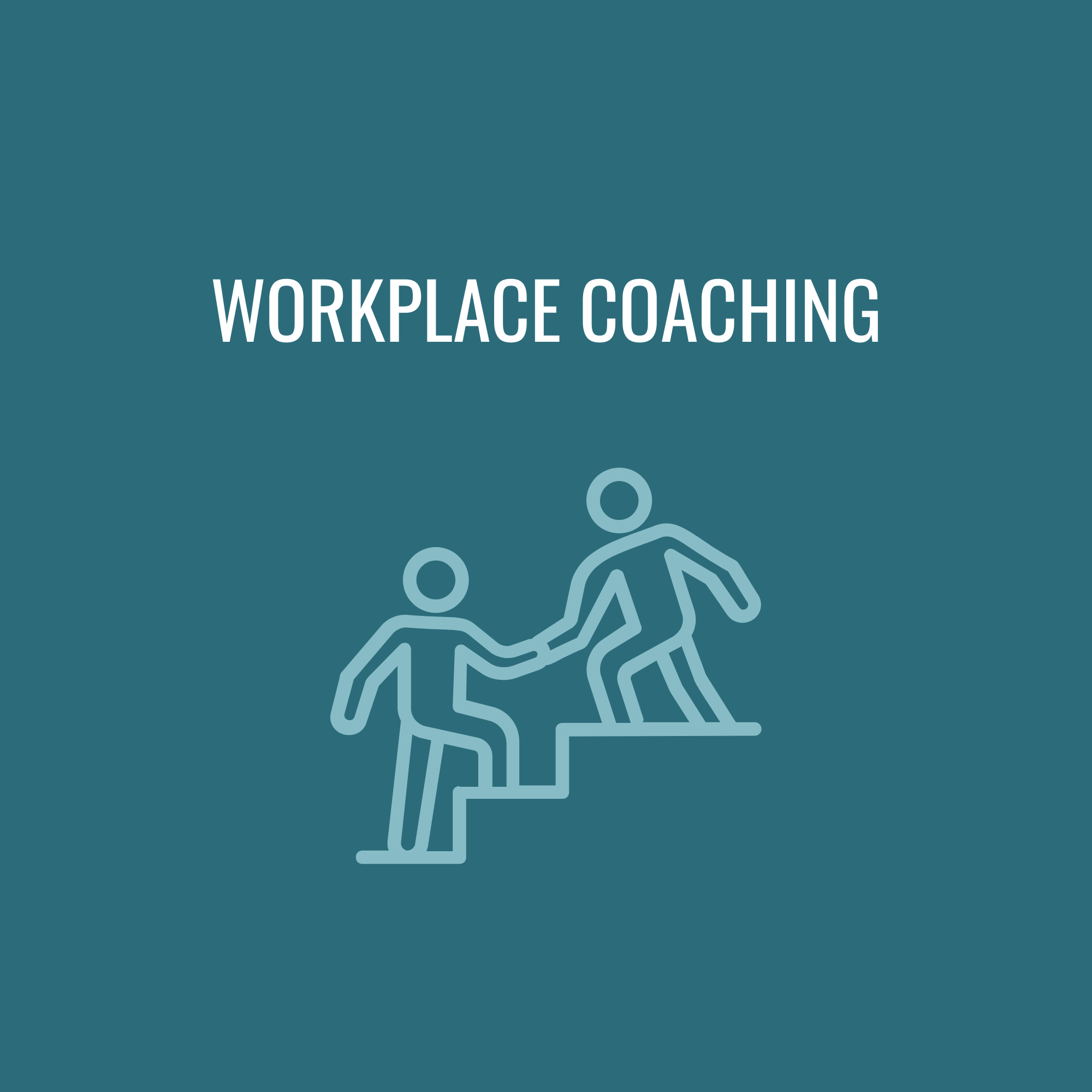 WORKPLACE COACHING